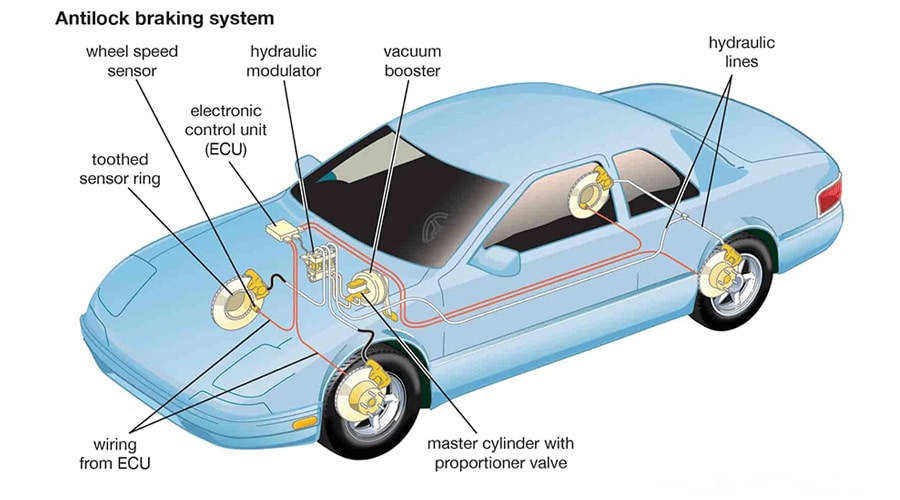 Antilock braking system

wheel speed sensor

hydraulic modulator

vacuum booster

hydraulic lines

electronic control unit (ECU)

toothed sensor ring

wiring from ECU

master cylinder with proportioner valve