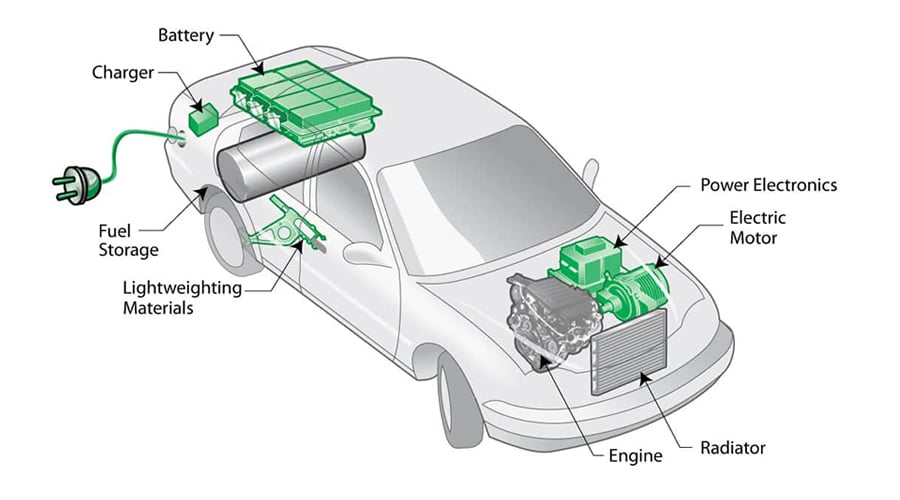 Battery
Charger
Fuel Storage
Lightweighting Materials
Power Electronics
Electric Motor
Engine
Radiator